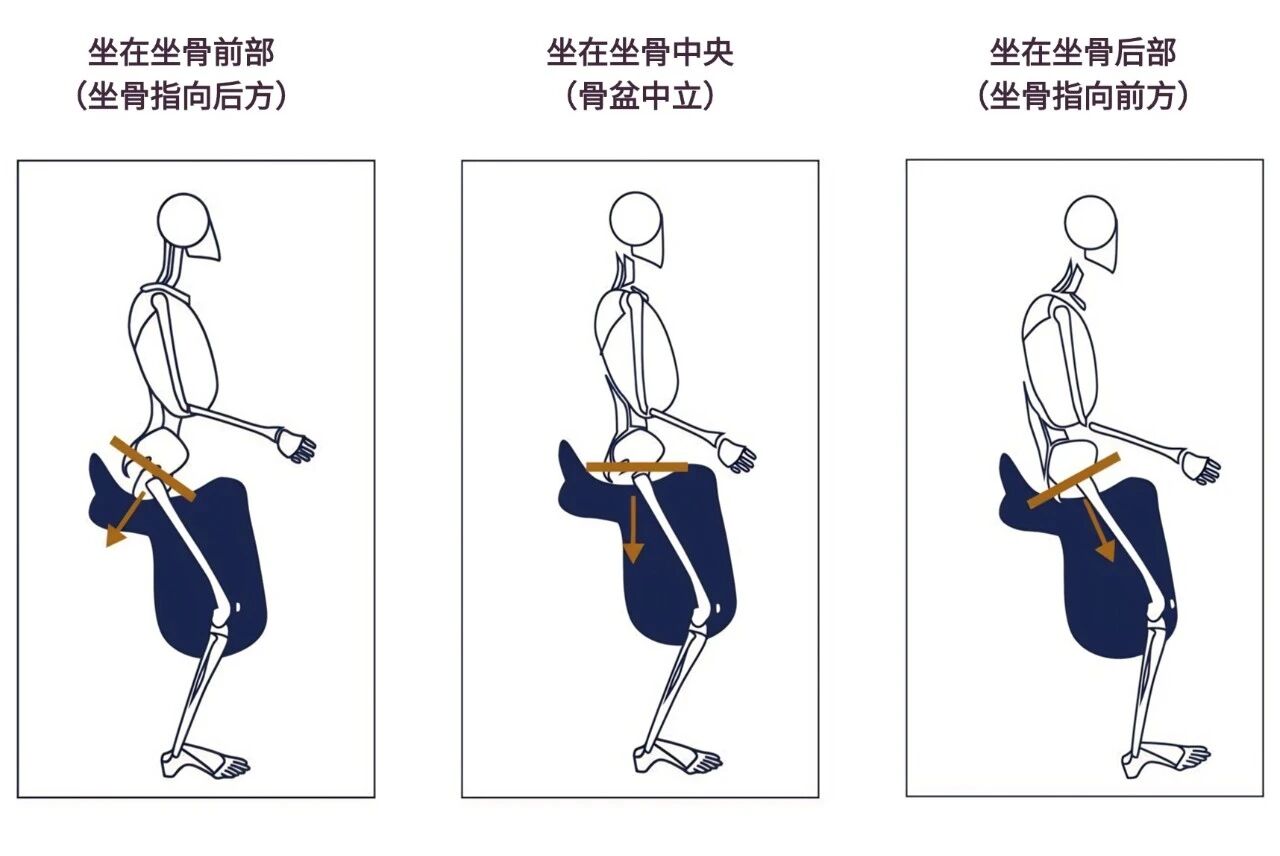 坐在坐骨前部
（坐骨指向后方）

坐在坐骨中央
（骨盆中立）

坐在坐骨后部
（坐骨指向前方）